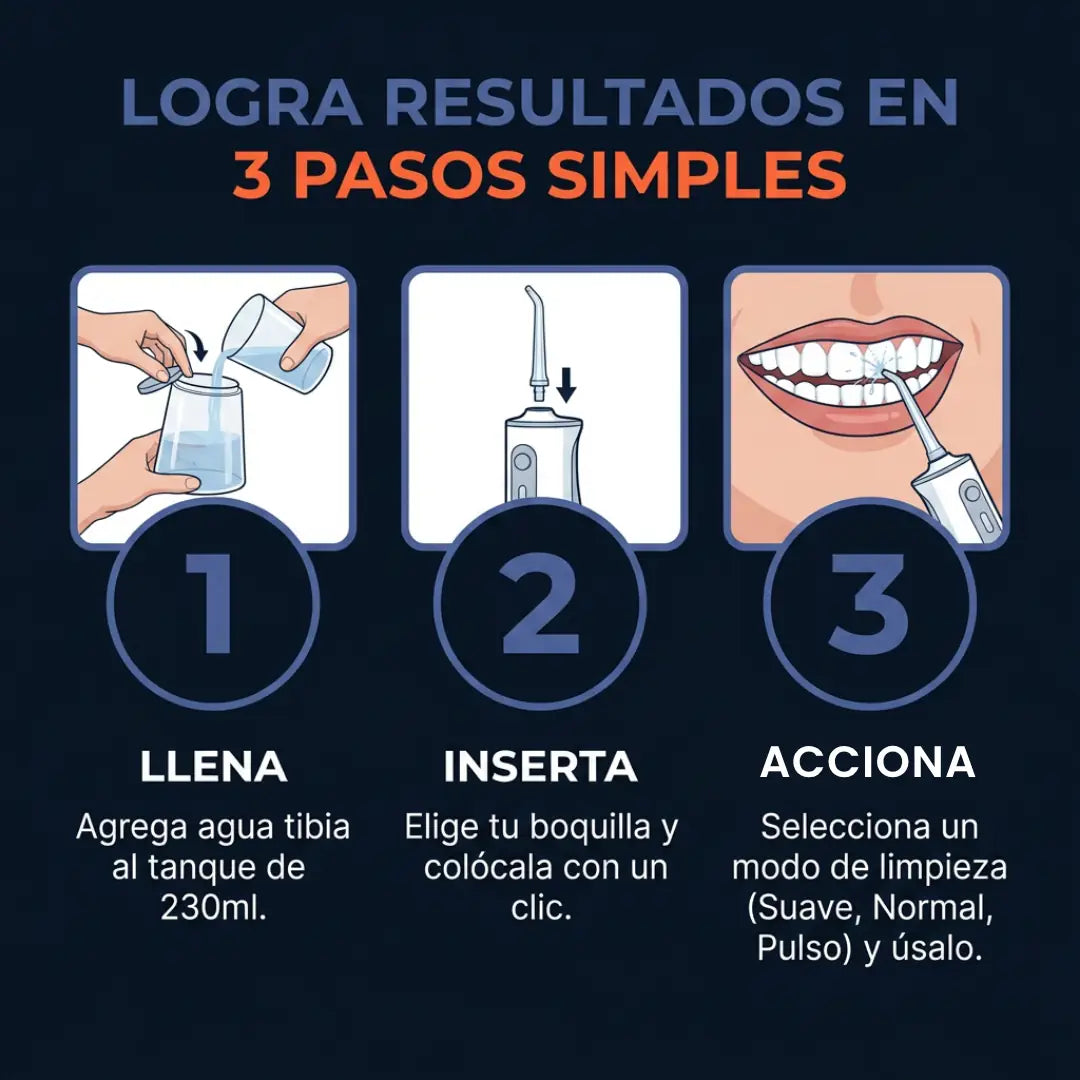 LOGRA RESULTADOS EN
3 PASOS SIMPLES

1
LLENA
Agrega agua tibia al tanque de 230ml.

2
INSERTA
Elige tu boquilla y colócala con un clic.

3
ACCIONA
Selecciona un modo de limpieza (Suave, Normal, Pulso) y úsalo.